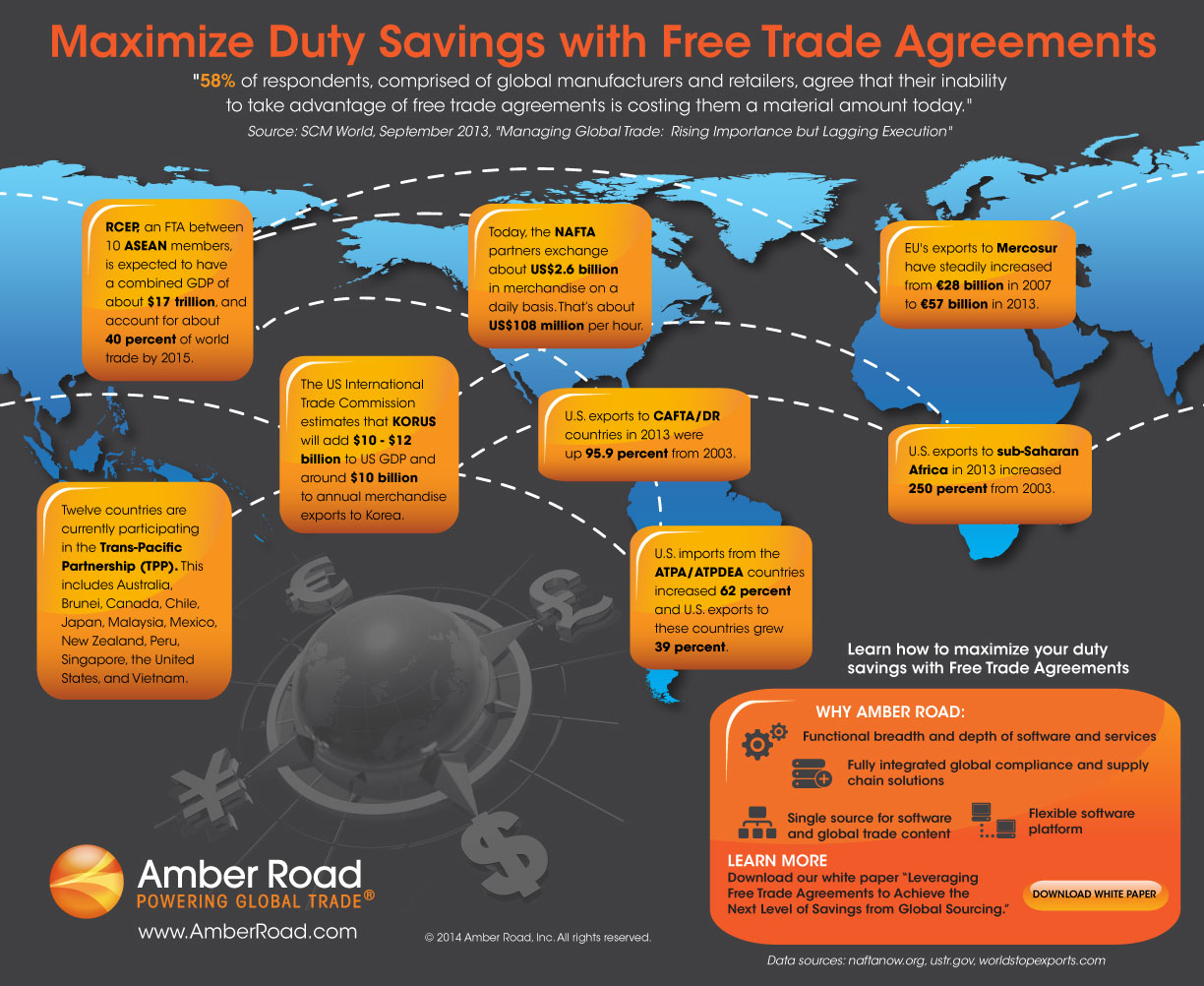 Maximize Duty Savings with Free Trade Agreements

"58% of respondents, comprised of global manufacturers and retailers, agree that their inability to take advantage of free trade agreements is costing them a material amount today."

Source: SCM World, September 2013, "Managing Global Trade: Rising Importance but Lagging Execution"

RCEP, an FTA between 10 ASEAN members, is expected to have a combined GDP of about $17 trillion, and account for about 40 percent of world trade by 2015.

Today, the NAFTA partners exchange about US$2.6 billion in merchandise on a daily basis. That's about US$108 million per hour.

EU's exports to Mercosur have steadily increased from €28 billion in 2007 to €57 billion in 2013.

The US International Trade Commission estimates that KORUS will add $10 - $12 billion to US GDP and around $10 billion to annual merchandise exports to Korea.

U.S. exports to CAFTA/DR countries in 2013 were up 95.9 percent from 2003.

U.S. exports to sub-Saharan Africa in 2013 increased 250 percent from 2003.

Twelve countries are currently participating in the Trans-Pacific Partnership (TPP). This includes Australia, Brunei, Canada, Chile, Japan, Malaysia, Mexico, New Zealand, Peru, Singapore, the United States, and Vietnam.

U.S. imports from the ATPA/ATPDEA countries increased 62 percent and U.S. exports to these countries grew 39 percent.

Learn how to maximize your duty savings with Free Trade Agreements

WHY AMBER ROAD:

Functional breadth and depth of software and services

Fully integrated global compliance and supply chain solutions

Single source for software and global trade content

Flexible software platform

LEARN MORE
Download our white paper "Leveraging Free Trade Agreements to Achieve the Next Level of Savings from Global Sourcing."

DOWNLOAD WHITE PAPER

Amber Road
POWERING GLOBAL TRADE®
www.AmberRoad.com

© 2014 Amber Road, Inc. All rights reserved.

Data sources: naftanow.org, ustr.gov, worldstopexports.com